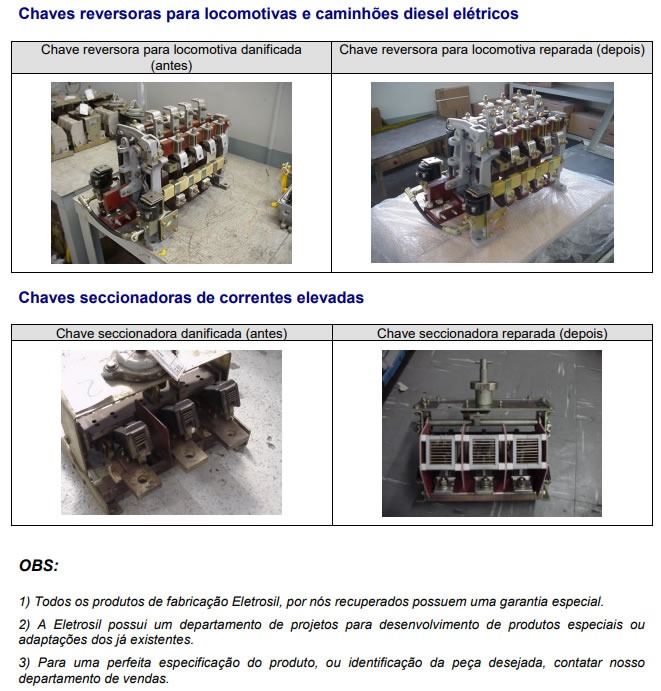 Chaves reversoras para locomotivas e caminhões diesel elétricos

| Chave reversora para locomotiva danificada (antes) | Chave reversora para locomotiva reparada (depois) |
|---|---|
| | |

Chaves seccionadoras de correntes elevadas

| Chave seccionadora danificada (antes) | Chave seccionadora reparada (depois) |
|---|---|
| | |

OBS:

1) Todos os produtos de fabricação Eletrosil, por nós recuperados possuem uma garantia especial.

2) A Eletrosil possui um departamento de projetos para desenvolvimento de produtos especiais ou adaptações dos já existentes.

3) Para uma perfeita especificação do produto, ou identificação da peça desejada, contatar nosso departamento de vendas.