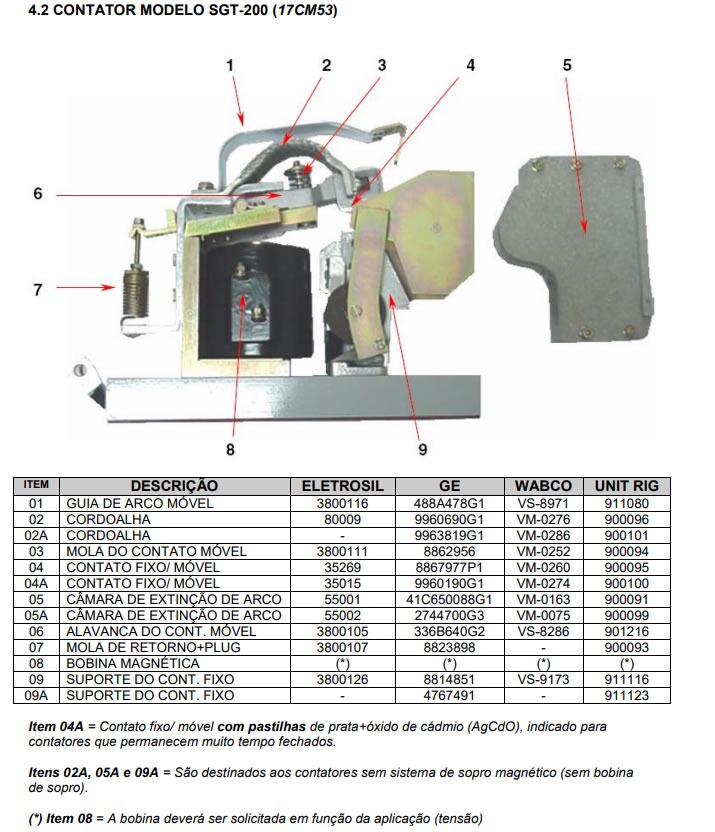 4.2 CONTATOR MODELO SGT-200 (17CM53)

1 2 3 4 5
6
7
8 9

| ITEM | DESCRIÇÃO | ELETROSIL | GE | WABCO | UNIT RIG |
|---|---|---|---|---|---|
| 01 | GUIA DE ARCO MÓVEL | 3800116 | 488A478G1 | VS-8971 | 911080 |
| 02 | CORDOALHA | 80009 | 9960690G1 | VM-0276 | 900096 |
| 02A | CORDOALHA | - | 9963819G1 | VM-0286 | 900101 |
| 03 | MOLA DO CONTATO MÓVEL | 3800111 | 8862956 | VM-0252 | 900094 |
| 04 | CONTATO FIXO/ MÓVEL | 35269 | 8867977P1 | VM-0260 | 900095 |
| 04A | CONTATO FIXO/ MÓVEL | 35015 | 9960190G1 | VM-0274 | 900100 |
| 05 | CÂMARA DE EXTINÇÃO DE ARCO | 55001 | 41C650088G1 | VM-0163 | 900091 |
| 05A | CÂMARA DE EXTINÇÃO DE ARCO | 55002 | 2744700G3 | VM-0075 | 900099 |
| 06 | ALAVANCA DO CONT. MÓVEL | 3800105 | 336B640G2 | VS-8286 | 901216 |
| 07 | MOLA DE RETORNO+PLUG | 3800107 | 8823898 | - | 900093 |
| 08 | BOBINA MAGNÉTICA | (*) | (*) | (*) | (*) |
| 09 | SUPORTE DO CONT. FIXO | 3800126 | 8814851 | VS-9173 | 911116 |
| 09A | SUPORTE DO CONT. FIXO | - | 4767491 | - | 911123 |

Item 04A = Contato fixo/ móvel com pastilhas de prata+óxido de cádmio (AgCdO), indicado para contatores que permanecem muito tempo fechados.

Itens 02A, 05A e 09A = São destinados aos contatores sem sistema de sopro magnético (sem bobina de sopro).

(*) Item 08 = A bobina deverá ser solicitada em função da aplicação (tensão)