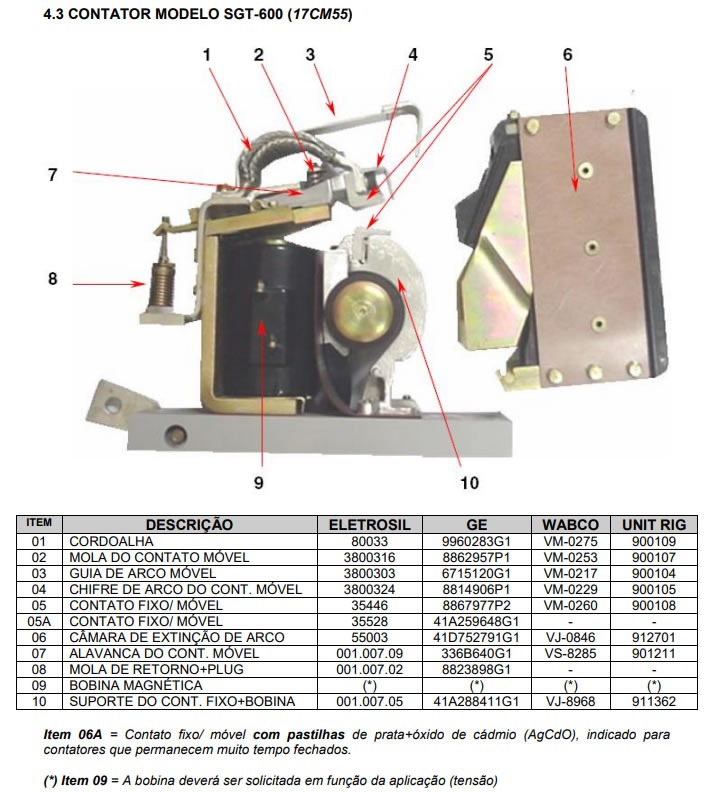 4.3 CONTATOR MODELO SGT-600 (17CM55)

1 2 3 4 5 6

7

8

9 10

| ITEM | DESCRIÇÃO | ELETROSIL | GE | WABCO | UNIT RIG |
|---|---|---|---|---|---|
| 01 | CORDOALHA | 80033 | 9960283G1 | VM-0275 | 900109 |
| 02 | MOLA DO CONTATO MÓVEL | 3800316 | 8862957P1 | VM-0253 | 900107 |
| 03 | GUIA DE ARCO MÓVEL | 3800303 | 6715120G1 | VM-0217 | 900104 |
| 04 | CHIFRE DE ARCO DO CONT. MÓVEL | 3800324 | 8814906P1 | VM-0229 | 900105 |
| 05 | CONTATO FIXO/ MÓVEL | 35446 | 8867977P2 | VM-0260 | 900108 |
| 05A | CONTATO FIXO/ MÓVEL | 35528 | 41A259648G1 | - | - |
| 06 | CÂMARA DE EXTINÇÃO DE ARCO | 55003 | 41D752791G1 | VJ-0846 | 912701 |
| 07 | ALAVANCA DO CONT. MÓVEL | 001.007.09 | 336B640G1 | VS-8285 | 901211 |
| 08 | MOLA DE RETORNO+PLUG | 001.007.02 | 8823898G1 | - | - |
| 09 | BOBINA MAGNÉTICA | (*) | (*) | (*) | (*) |
| 10 | SUPORTE DO CONT. FIXO+BOBINA | 001.007.05 | 41A288411G1 | VJ-8968 | 911362 |

Item 06A = Contato fixo/ móvel com pastilhas de prata+óxido de cádmio (AgCdO), indicado para contatores que permanecem muito tempo fechados.

(*) Item 09 = A bobina deverá ser solicitada em função da aplicação (tensão)